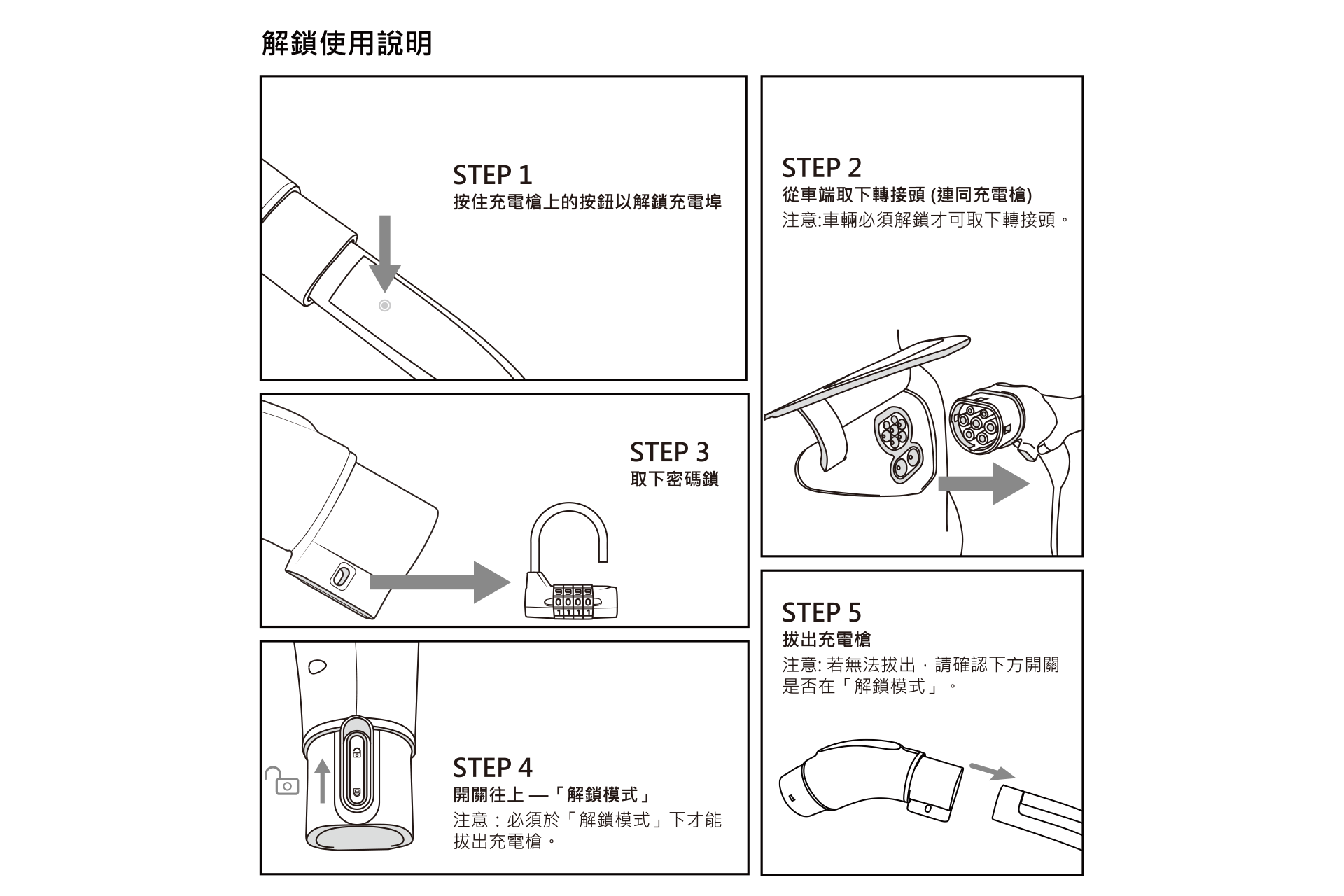 解鎖使用說明

STEP 1
按住充電槍上的按鈕以解鎖充電埠

STEP 2
從車端取下轉接頭 (連同充電槍)
注意:車輛必須解鎖才可取下轉接頭。

STEP 3
取下密碼鎖

0000
1111

STEP 4
開關往上 —「解鎖模式」
注意：必須於「解鎖模式」下才能拔出充電槍。

STEP 5
拔出充電槍
注意: 若無法拔出，請確認下方開關是否在「解鎖模式」。