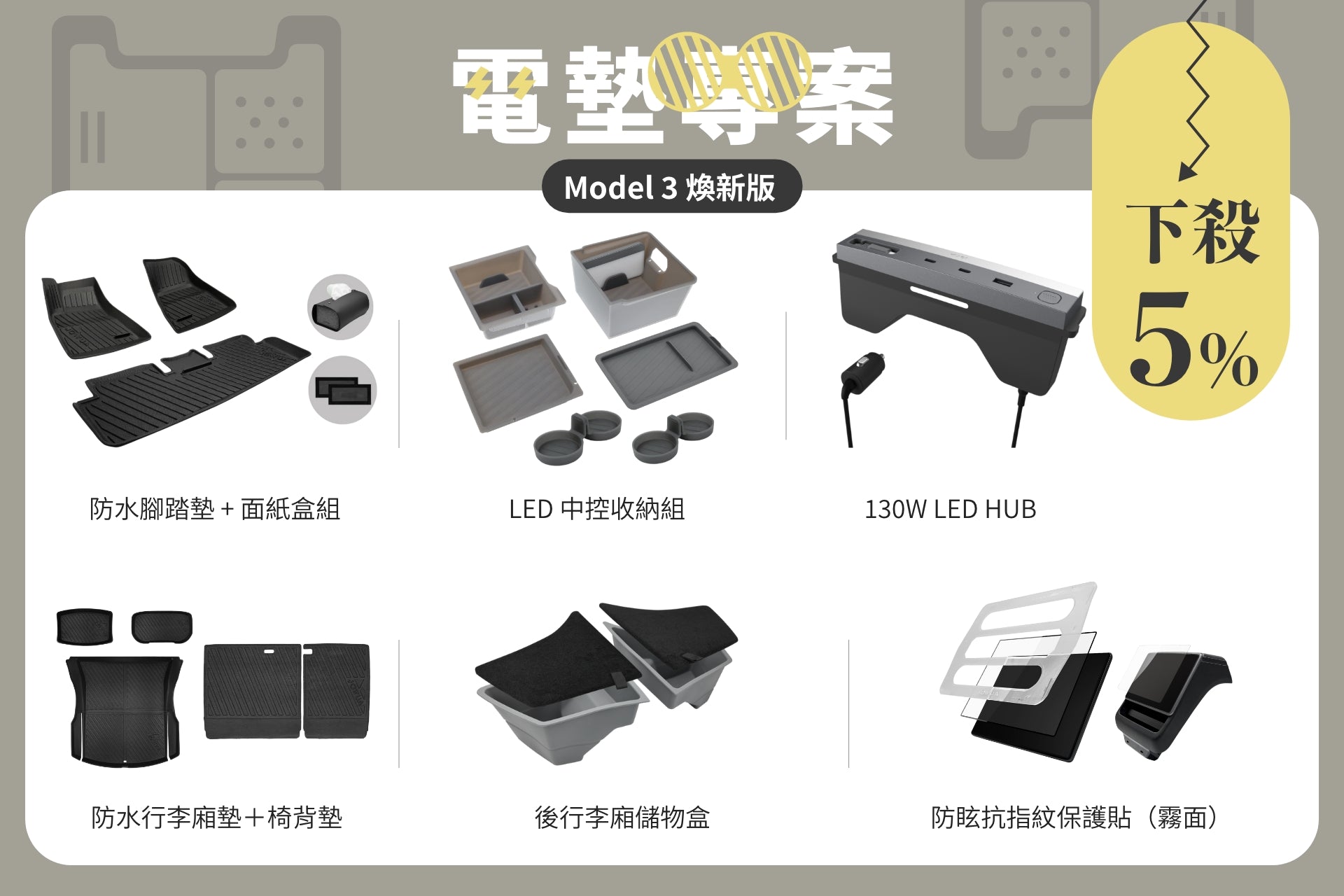 電墊專案

Model 3 煥新版

下殺 5%

防水腳踏墊 + 面紙盒組

LED 中控收納組

130W LED HUB

防水行李廂墊＋椅背墊

後行李廂儲物盒

防眩抗指紋保護貼（霧面）