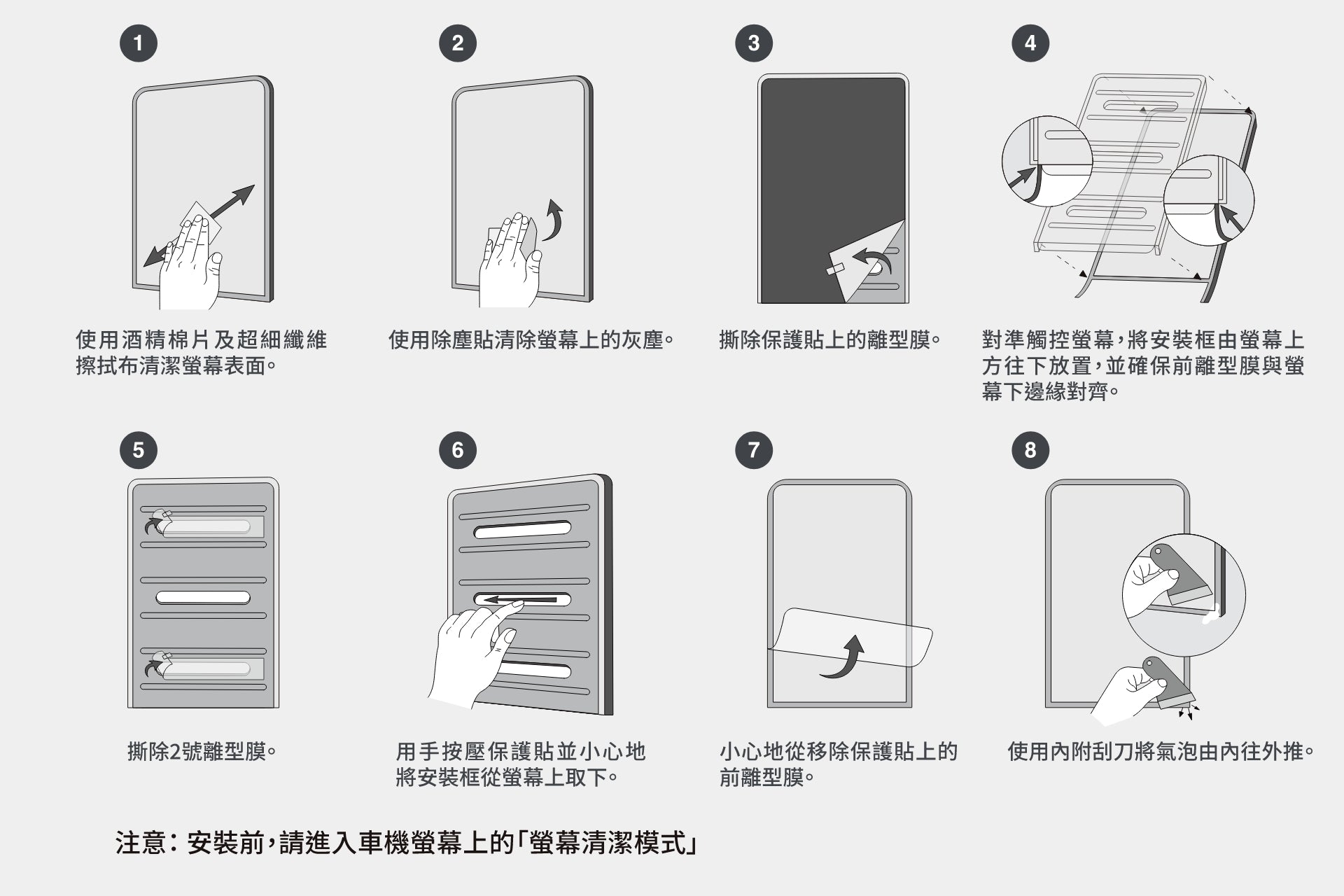 1

使用酒精棉片及超細纖維擦拭布清潔螢幕表面。

2

使用除塵貼清除螢幕上的灰塵。

3

撕除保護貼上的離型膜。

4

對準觸控螢幕，將安裝框由螢幕上方往下放置，並確保前離型膜與螢幕下邊緣對齊。

5

撕除2號離型膜。

6

用手按壓保護貼並小心地將安裝框從螢幕上取下。

7

小心地從移除保護貼上的前離型膜。

8

使用內附刮刀將氣泡由內往外推。

注意：安裝前，請進入車機螢幕上的「螢幕清潔模式」