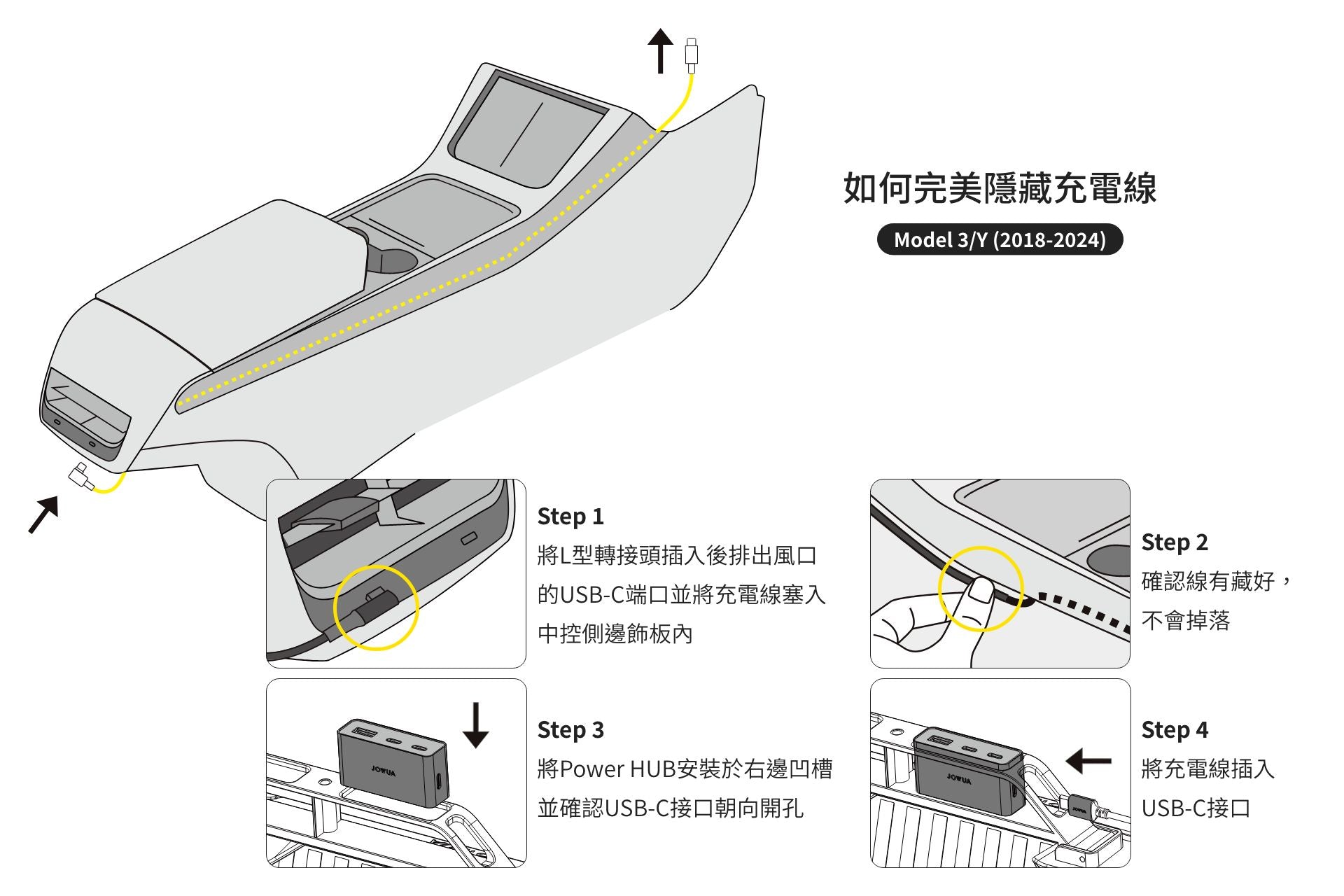 如何完美隱藏充電線

Model 3/Y (2018-2024)

Step 1
將L型轉接頭插入後排出風口的USB-C端口並將充電線塞入中控側邊飾板內

Step 2
確認線有藏好，不會掉落

JOWUA

Step 3
將Power HUB安裝於右邊凹槽並確認USB-C接口朝向開孔

JOWUA

JOWUA

Step 4
將充電線插入USB-C接口